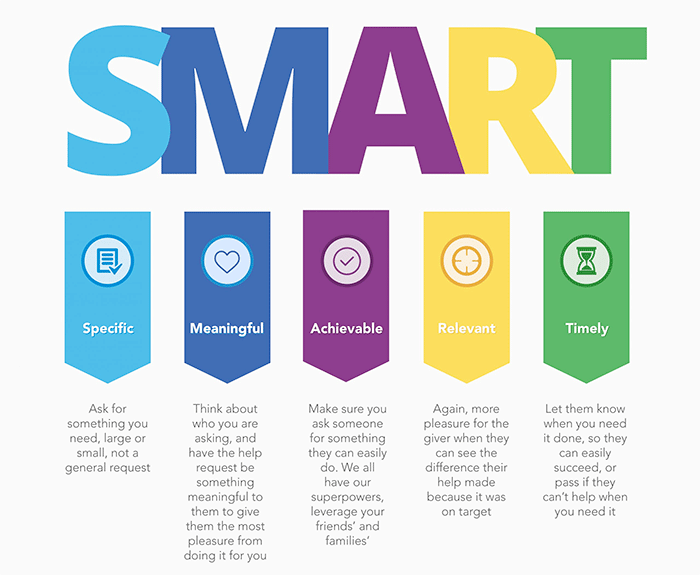 SMART

Specific

Ask for something you need, large or small, not a general request

Meaningful

Think about who you are asking, and have the help request be something meaningful to them to give them the most pleasure from doing it for you

Achievable

Make sure you ask someone for something they can easily do. We all have our superpowers, leverage your friends' and families'

Relevant

Again, more pleasure for the giver when they can see the difference their help made because it was on target

Timely

Let them know when you need it done, so they can easily succeed, or pass if they can't help when you need it